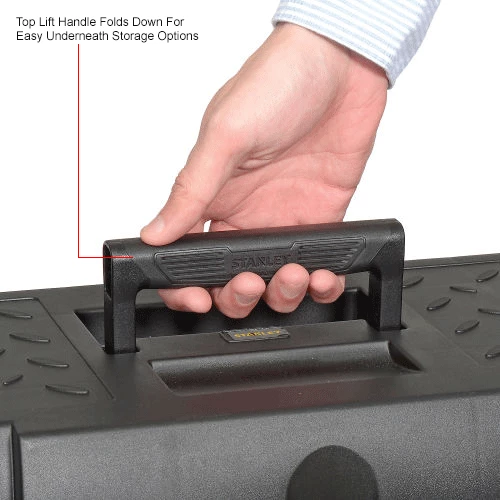 Top Lift Handle Folds Down For Easy Underneath Storage Options

STANLEY

STANLEY